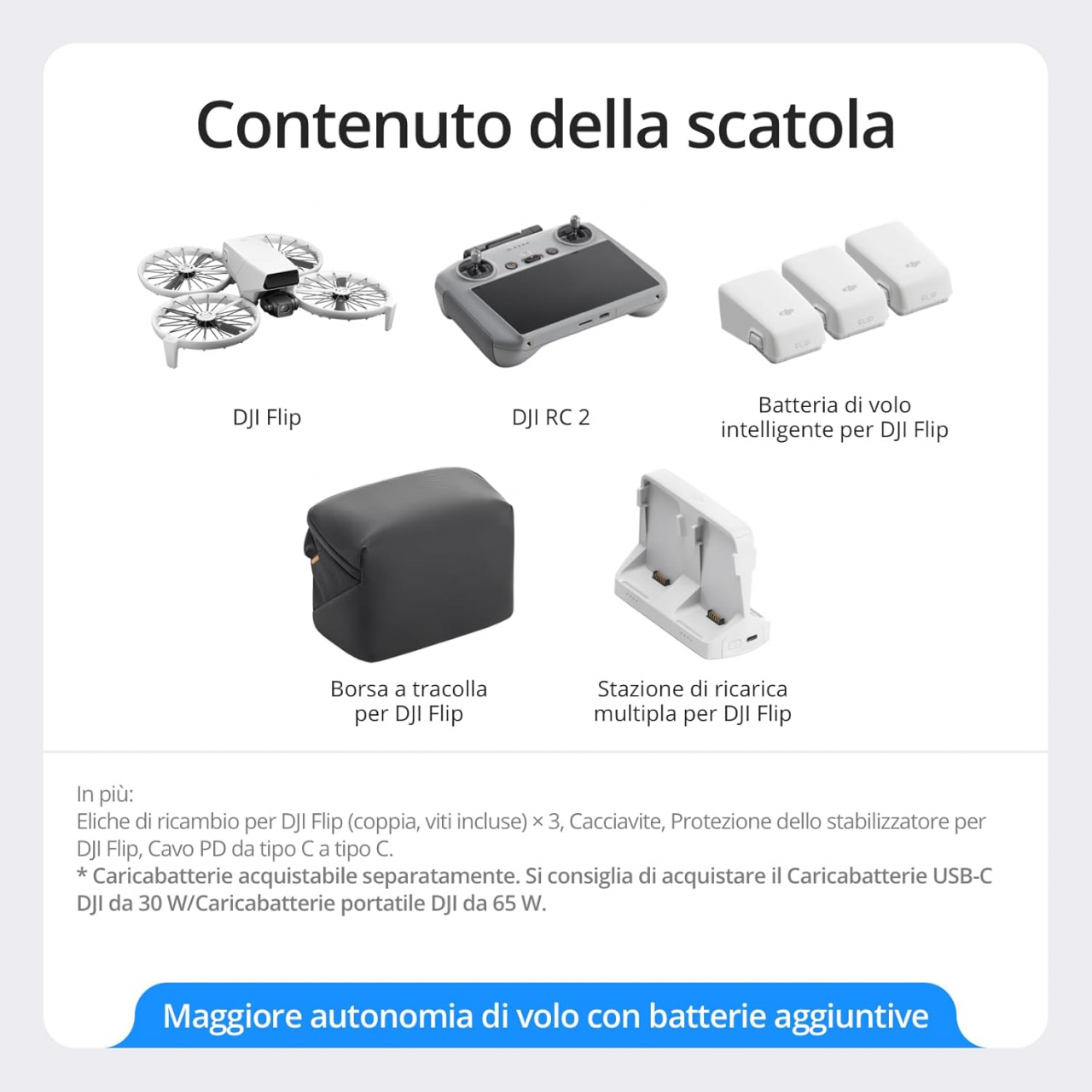 Contenuto della scatola

DJI Flip

DJI RC 2

Batteria di volo intelligente per DJI Flip

Borsa a tracolla per DJI Flip

Stazione di ricarica multipla per DJI Flip

In più:
Eliche di ricambio per DJI Flip (coppia, viti incluse) × 3, Cacciavite, Protezione dello stabilizzatore per DJI Flip, Cavo PD da tipo C a tipo C.
* Caricabatterie acquistabile separatamente. Si consiglia di acquistare il Caricabatterie USB-C DJI da 30 W/Caricabatterie portatile DJI da 65 W.

Maggiore autonomia di volo con batterie aggiuntive