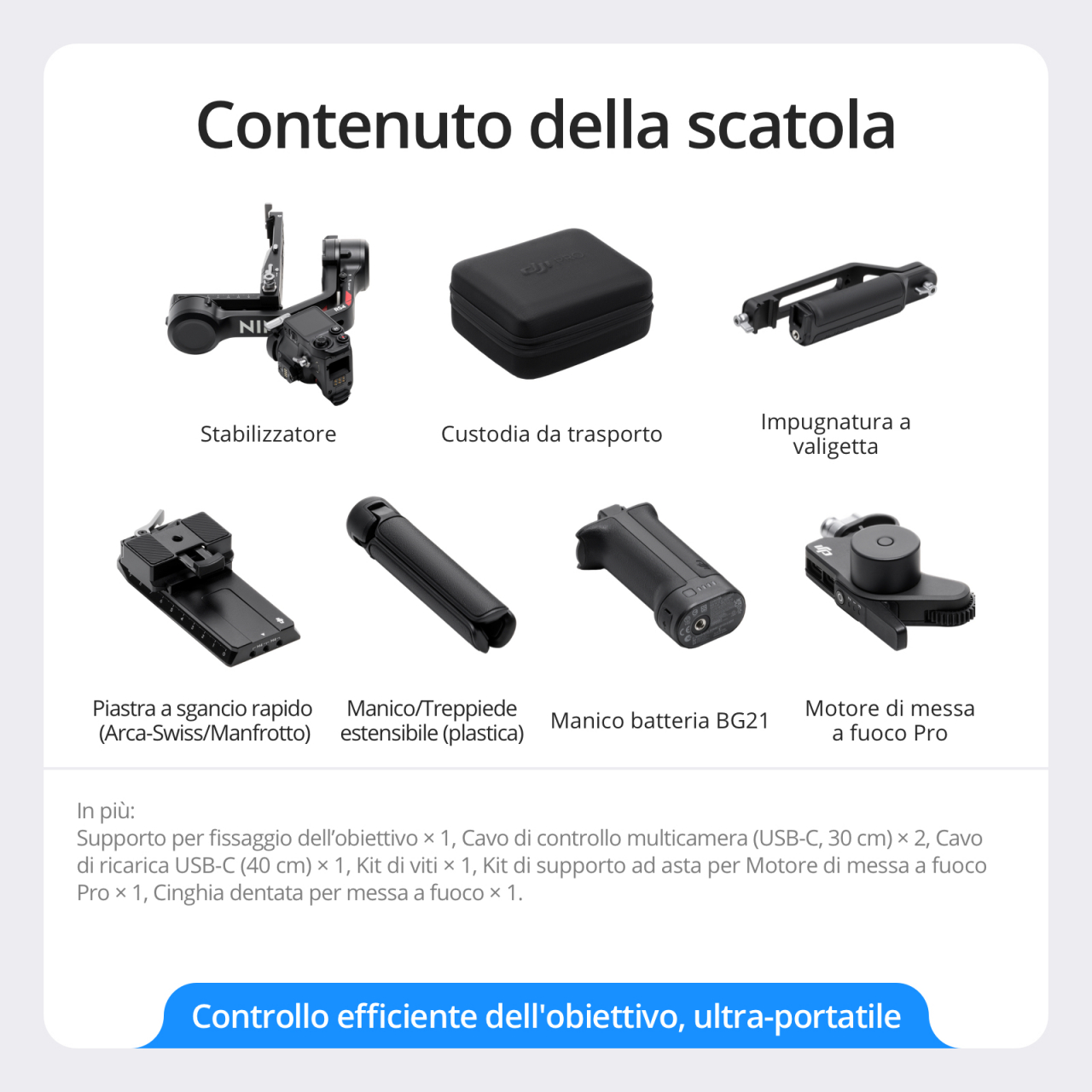 Contenuto della scatola

Stabilizzatore

Custodia da trasporto

Impugnatura a valigetta

Piastra a sgancio rapido (Arca-Swiss/Manfrotto)

Manico/Treppiede estensibile (plastica)

Manico batteria BG21

Motore di messa a fuoco Pro

In più:
Supporto per fissaggio dell'obiettivo × 1, Cavo di controllo multicamera (USB-C, 30 cm) × 2, Cavo di ricarica USB-C (40 cm) × 1, Kit di viti × 1, Kit di supporto ad asta per Motore di messa a fuoco Pro × 1, Cinghia dentata per messa a fuoco × 1.

Controllo efficiente dell'obiettivo, ultra-portatile