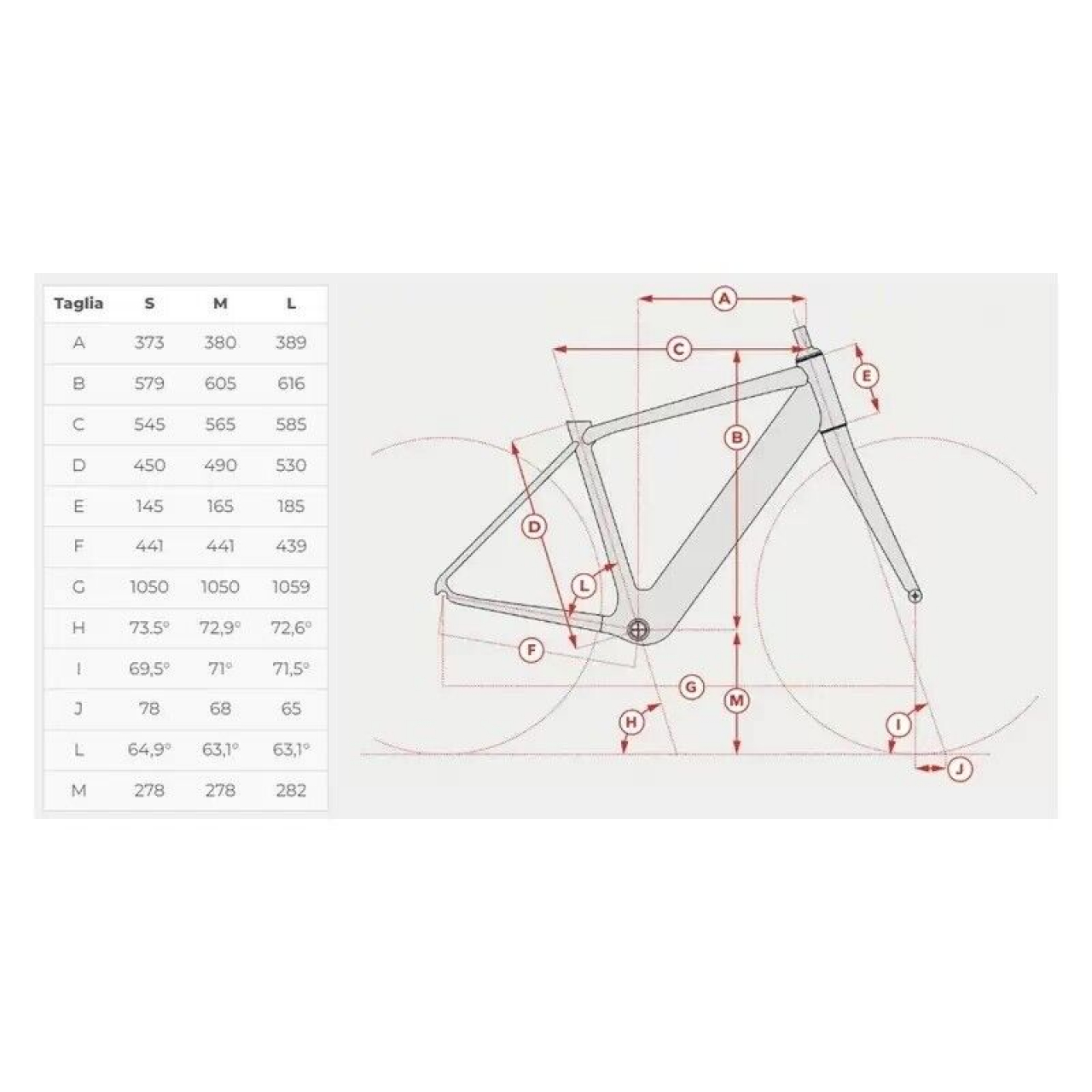 | Taglia | S | M | L |
|---|---|---|---|
| A | 373 | 380 | 389 |
| B | 579 | 605 | 616 |
| C | 545 | 565 | 585 |
| D | 450 | 490 | 530 |
| E | 145 | 165 | 185 |
| F | 441 | 441 | 439 |
| G | 1050 | 1050 | 1059 |
| H | 73.5° | 72,9° | 72,6° |
| I | 69,5° | 71° | 71,5° |
| J | 78 | 68 | 65 |
| L | 64,9° | 63,1° | 63,1° |
| M | 278 | 278 | 282 |

A
C
E
B
D
L
F
G
M
H
I
J