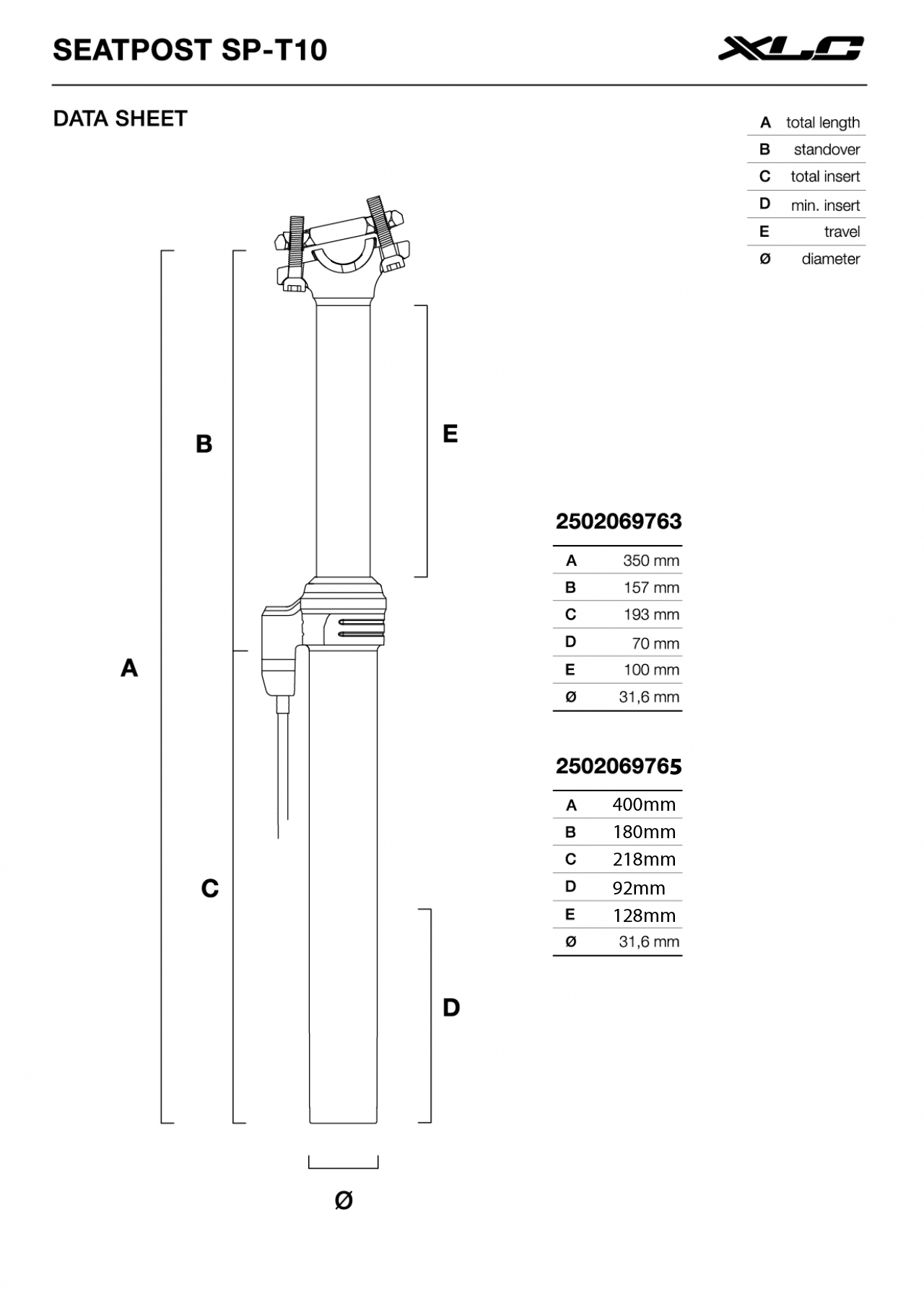 SEATPOST SP-T10

XLC

DATA SHEET

| A | total length |
|---|---|
| B | standover |
| C | total insert |
| D | min. insert |
| E | travel |
| Ø | diameter |

B

E

A

C

D

Ø

2502069763

| A | 350 mm |
|---|---|
| B | 157 mm |
| C | 193 mm |
| D | 70 mm |
| E | 100 mm |
| Ø | 31,6 mm |

2502069765

| A | 400mm |
|---|---|
| B | 180mm |
| C | 218mm |
| D | 92mm |
| E | 128mm |
| Ø | 31,6 mm |