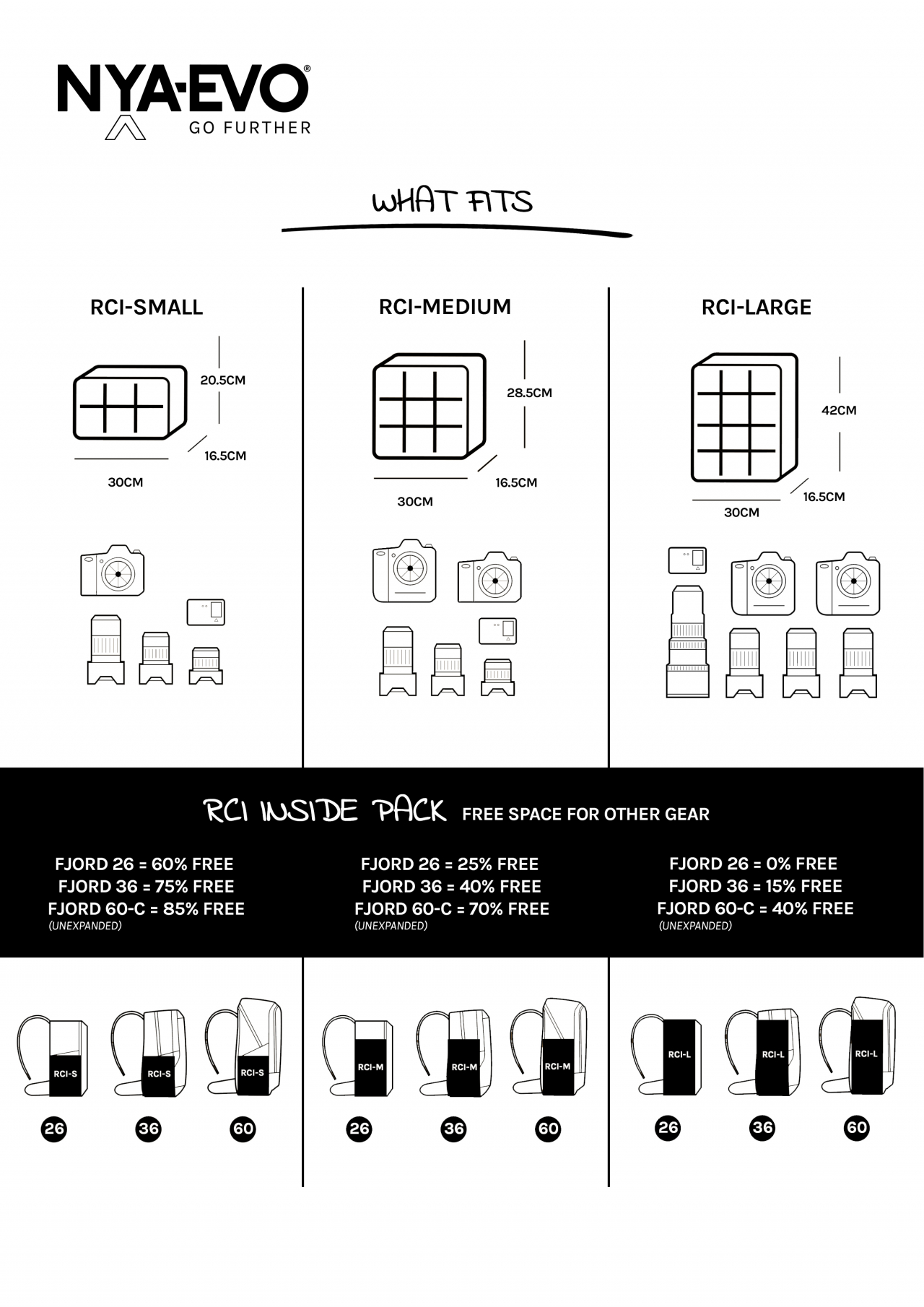 NYA-EVO®
GO FURTHER

WHAT FITS

RCI-SMALL

20.5CM
16.5CM
30CM

RCI-MEDIUM

28.5CM
16.5CM
30CM

RCI-LARGE

42CM
16.5CM
30CM

RCI INSIDE PACK FREE SPACE FOR OTHER GEAR

FJORD 26 = 60% FREE
FJORD 36 = 75% FREE
FJORD 60-C = 85% FREE
(UNEXPANDED)

FJORD 26 = 25% FREE
FJORD 36 = 40% FREE
FJORD 60-C = 70% FREE
(UNEXPANDED)

FJORD 26 = 0% FREE
FJORD 36 = 15% FREE
FJORD 60-C = 40% FREE
(UNEXPANDED)

RCI-S RCI-S RCI-S
26 36 60

RCI-M RCI-M RCI-M
26 36 60

RCI-L RCI-L RCI-L
26 36 60