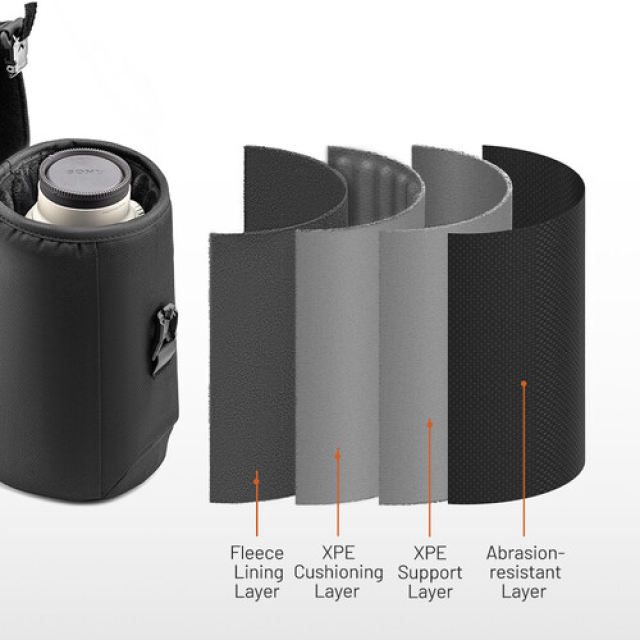 SONY

Fleece Lining Layer

XPE Cushioning Layer

XPE Support Layer

Abrasion-resistant Layer