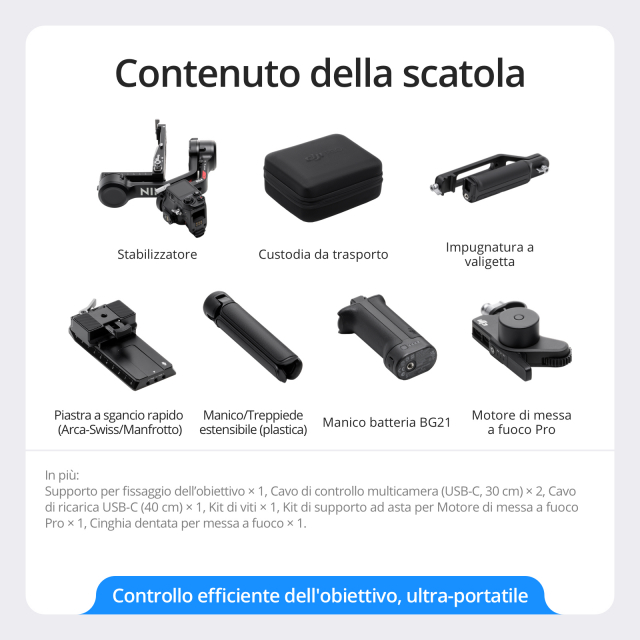 Contenuto della scatola

Stabilizzatore

Custodia da trasporto

Impugnatura a valigetta

Piastra a sgancio rapido (Arca-Swiss/Manfrotto)

Manico/Treppiede estensibile (plastica)

Manico batteria BG21

Motore di messa a fuoco Pro

In più:
Supporto per fissaggio dell'obiettivo × 1, Cavo di controllo multicamera (USB-C, 30 cm) × 2, Cavo di ricarica USB-C (40 cm) × 1, Kit di viti × 1, Kit di supporto ad asta per Motore di messa a fuoco Pro × 1, Cinghia dentata per messa a fuoco × 1.

Controllo efficiente dell'obiettivo, ultra-portatile