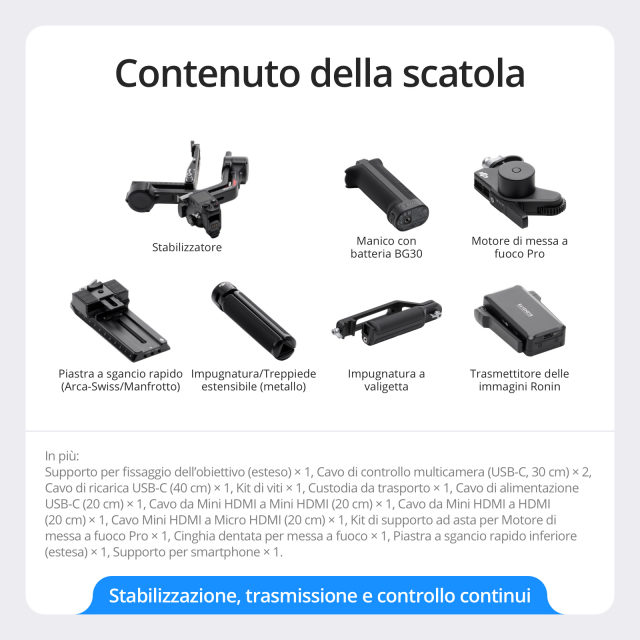 Contenuto della scatola

Stabilizzatore

Manico con batteria BG30

Motore di messa a fuoco Pro

Piastra a sgancio rapido (Arca-Swiss/Manfrotto)

Impugnatura/Treppiede estensibile (metallo)

Impugnatura a valigetta

Trasmettitore delle immagini Ronin

In più:
Supporto per fissaggio dell'obiettivo (esteso) × 1, Cavo di controllo multicamera (USB-C, 30 cm) × 2, Cavo di ricarica USB-C (40 cm) × 1, Kit di viti × 1, Custodia da trasporto × 1, Cavo di alimentazione USB-C (20 cm) × 1, Cavo da Mini HDMI a Mini HDMI (20 cm) × 1, Cavo da Mini HDMI a HDMI (20 cm) × 1, Cavo Mini HDMI a Micro HDMI (20 cm) × 1, Kit di supporto ad asta per Motore di messa a fuoco Pro × 1, Cinghia dentata per messa a fuoco × 1, Piastra a sgancio rapido inferiore (estesa) × 1, Supporto per smartphone × 1.

Stabilizzazione, trasmissione e controllo continui