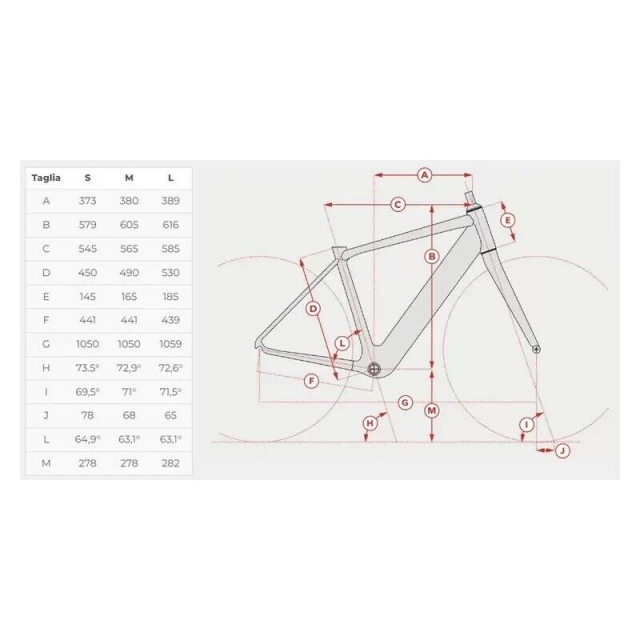 | Taglia | S | M | L |
|---|---|---|---|
| A | 373 | 380 | 389 |
| B | 579 | 605 | 616 |
| C | 545 | 565 | 585 |
| D | 450 | 490 | 530 |
| E | 145 | 165 | 185 |
| F | 441 | 441 | 439 |
| G | 1050 | 1050 | 1059 |
| H | 73.5° | 72,9° | 72,6° |
| I | 69,5° | 71° | 71,5° |
| J | 78 | 68 | 65 |
| L | 64,9° | 63,1° | 63,1° |
| M | 278 | 278 | 282 |

A
C
E
B
D
L
F
G
M
H
I
J