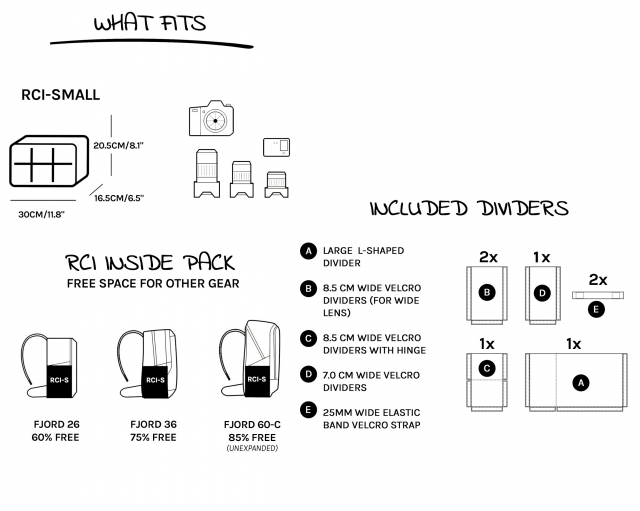 WHAT FITS

RCI-SMALL

20.5CM/8.1"

16.5CM/6.5"

30CM/11.8"

RCI INSIDE PACK
FREE SPACE FOR OTHER GEAR

RCI-S

RCI-S

RCI-S

FJORD 26
60% FREE

FJORD 36
75% FREE

FJORD 60-C
85% FREE
(UNEXPANDED)

INCLUDED DIVIDERS

A LARGE L-SHAPED DIVIDER

B 8.5 CM WIDE VELCRO DIVIDERS (FOR WIDE LENS)

C 8.5 CM WIDE VELCRO DIVIDERS WITH HINGE

D 7.0 CM WIDE VELCRO DIVIDERS

E 25MM WIDE ELASTIC BAND VELCRO STRAP

2x
B

1x
D

2x
E

1x
C

1x
A