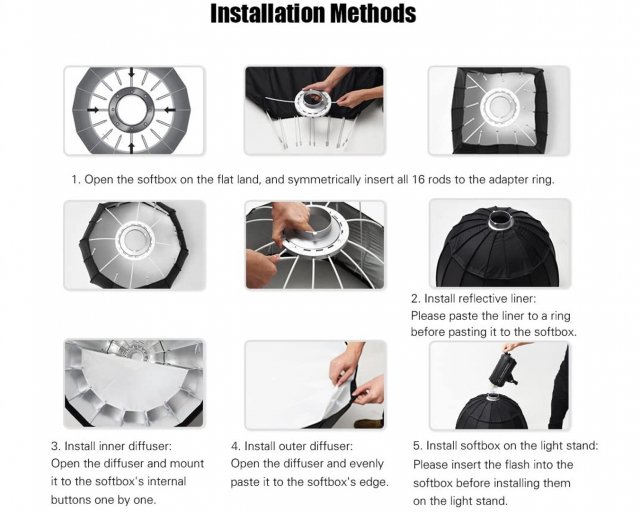 Installation Methods

1. Open the softbox on the flat land, and symmetrically insert all 16 rods to the adapter ring.

2. Install reflective liner:
Please paste the liner to a ring before pasting it to the softbox.

3. Install inner diffuser:
Open the diffuser and mount it to the softbox's internal buttons one by one.

4. Install outer diffuser:
Open the diffuser and evenly paste it to the softbox's edge.

5. Install softbox on the light stand:
Please insert the flash into the softbox before installing them on the light stand.